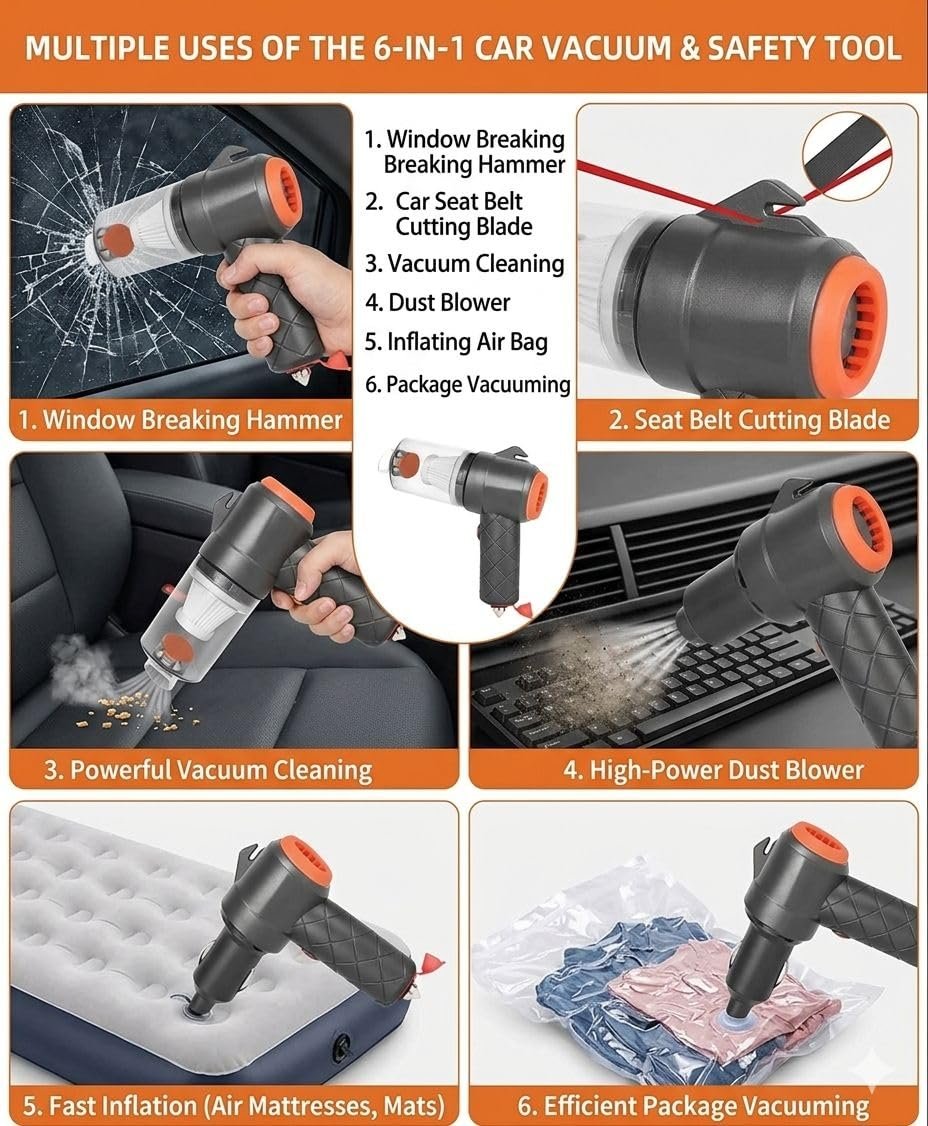 MULTIPLE USES OF THE 6-IN-1 CAR VACUUM & SAFETY TOOL

1. Window Breaking Breaking Hammer
2. Car Seat Belt Cutting Blade
3. Vacuum Cleaning
4. Dust Blower
5. Inflating Air Bag
6. Package Vacuuming

1. Window Breaking Hammer

2. Seat Belt Cutting Blade

3. Powerful Vacuum Cleaning

4. High-Power Dust Blower

5. Fast Inflation (Air Mattresses, Mats)

6. Efficient Package Vacuuming