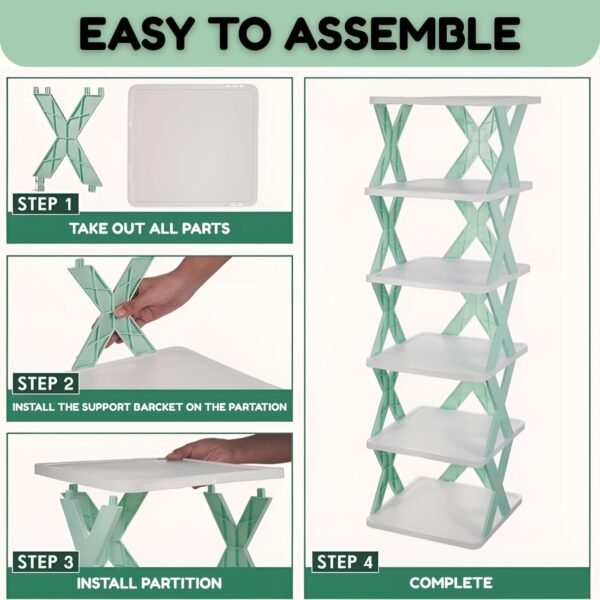 EASY TO ASSEMBLE

STEP 1
TAKE OUT ALL PARTS

STEP 2
INSTALL THE SUPPORT BARCKET ON THE PARTATION

STEP 3
INSTALL PARTITION

STEP 4
COMPLETE