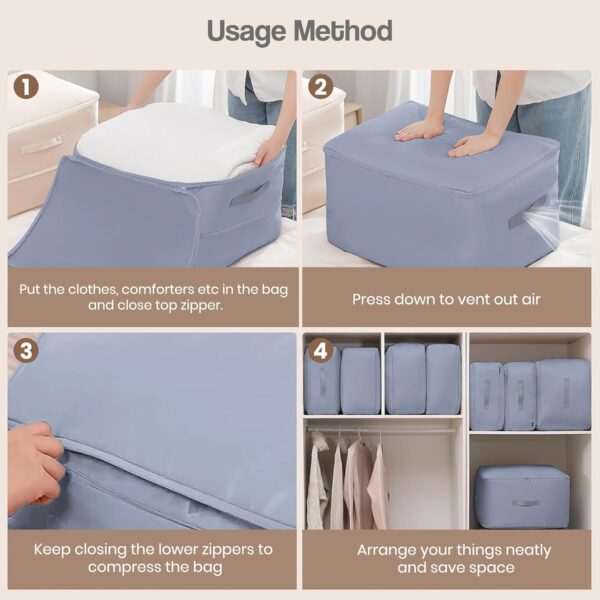 Usage Method

1

Put the clothes, comforters etc in the bag and close top zipper.

2

Press down to vent out air

3

Keep closing the lower zippers to compress the bag

4

Arrange your things neatly and save space